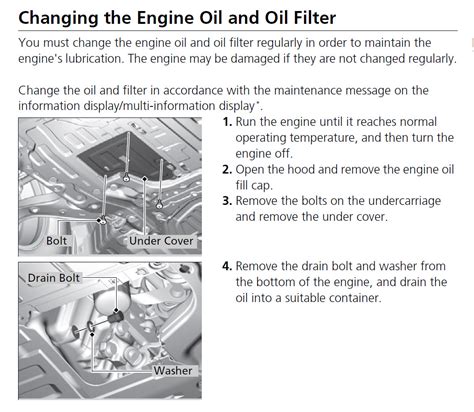 Changing the Engine Oil and Oil Filter

You must change the engine oil and oil filter regularly in order to maintain the engine's lubrication. The engine may be damaged if they are not changed regularly.

Change the oil and filter in accordance with the maintenance message on the information display/multi-information display*.

Bolt

Under Cover

1. Run the engine until it reaches normal operating temperature, and then turn the engine off.
2. Open the hood and remove the engine oil fill cap.
3. Remove the bolts on the undercarriage and remove the under cover.

Drain Bolt

Washer

4. Remove the drain bolt and washer from the bottom of the engine, and drain the oil into a suitable container.